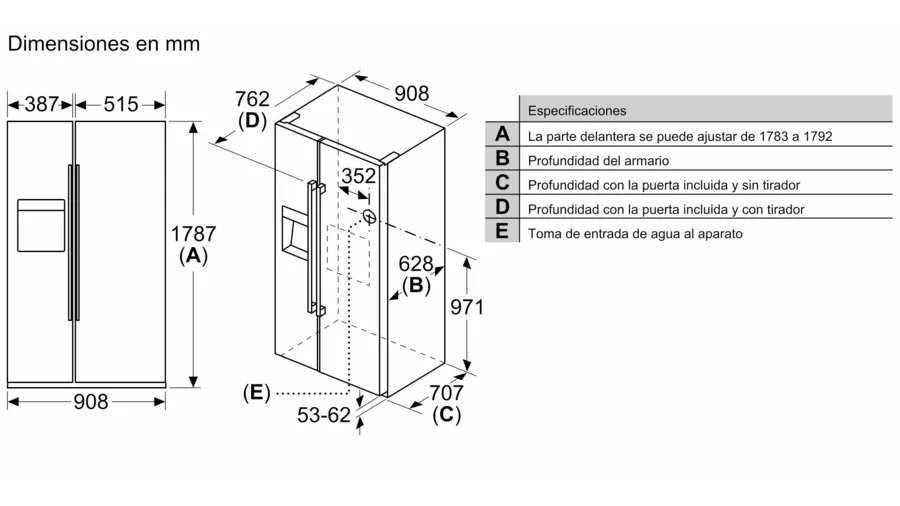 Dimensiones en mm

387
515
1787
(A)
908

762
(D)
908
352
628
(B)
971
(E)
53-62
707
(C)

| | Especificaciones |
|---|---|
| A | La parte delantera se puede ajustar de 1783 a 1792 |
| B | Profundidad del armario |
| C | Profundidad con la puerta incluida y sin tirador |
| D | Profundidad con la puerta incluida y con tirador |
| E | Toma de entrada de agua al aparato |